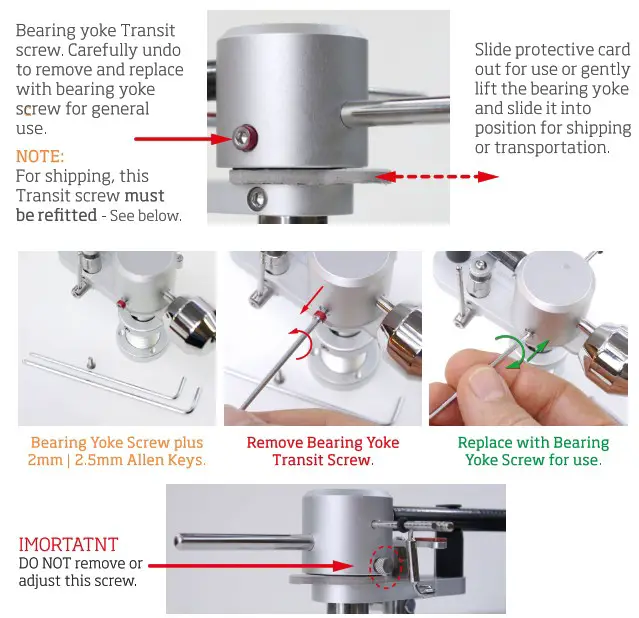 Bearing yoke Transit screw. Carefully undo to remove and replace with bearing yoke screw for general use.

NOTE:
For shipping, this Transit screw must be refitted - See below.

Slide protective card out for use or gently lift the bearing yoke and slide it into position for shipping or transportation.

Bearing Yoke Screw plus 2mm | 2.5mm Allen Keys.

Remove Bearing Yoke Transit Screw.

Replace with Bearing Yoke Screw for use.

IMORTATNT
DO NOT remove or adjust this screw.