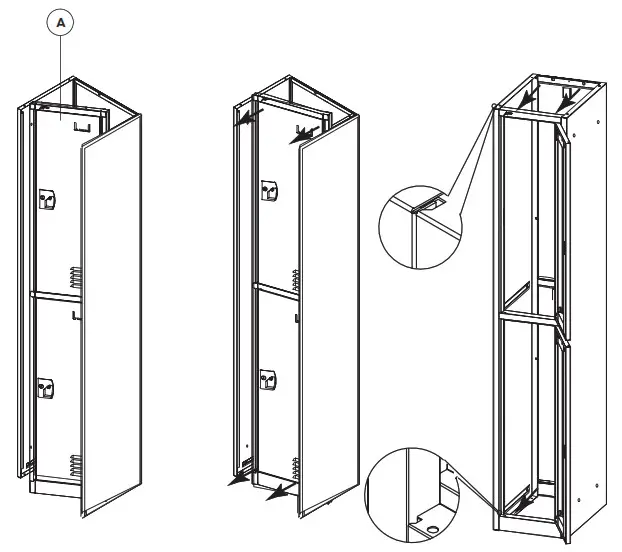 A