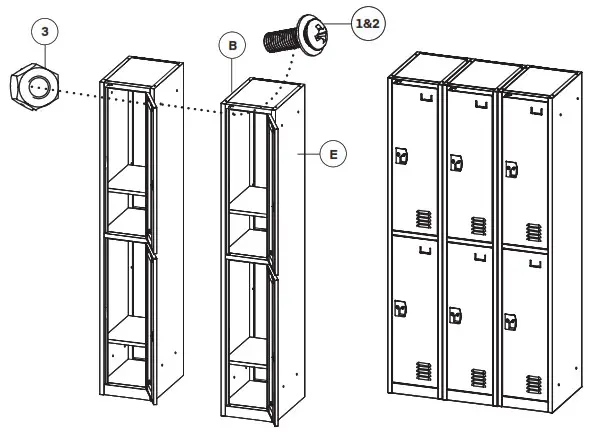 3

B

1&2

E