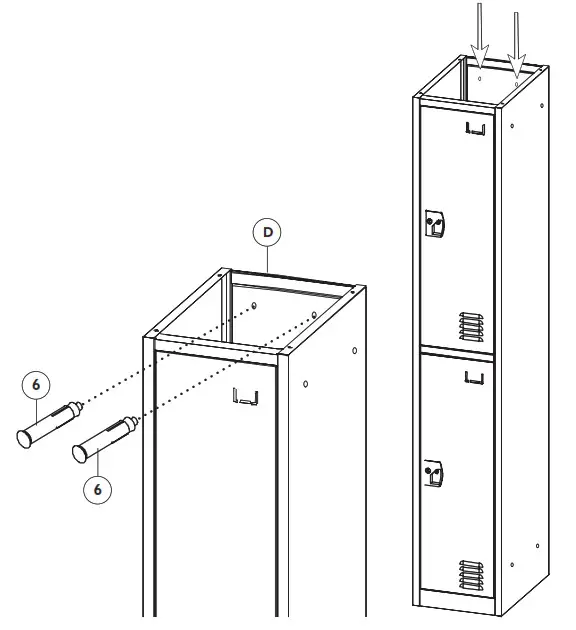 D

6

6