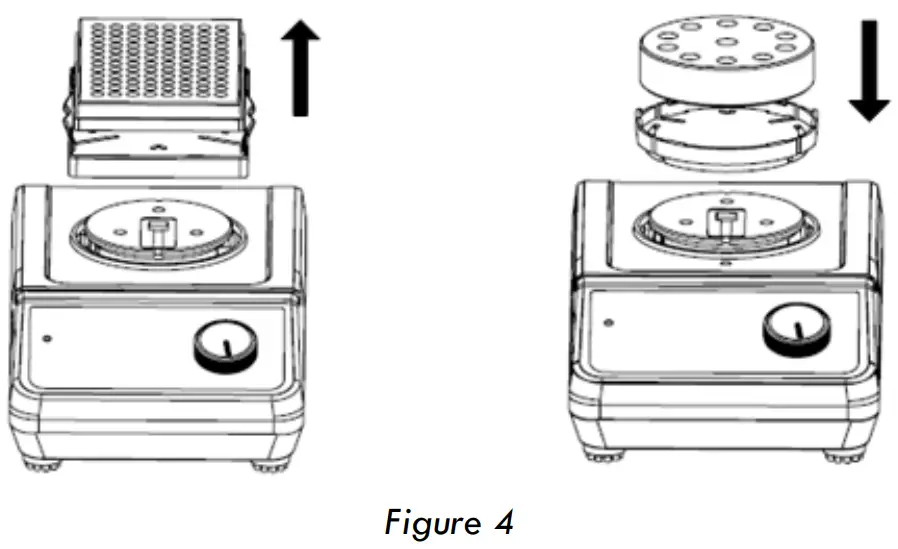 Figure 4