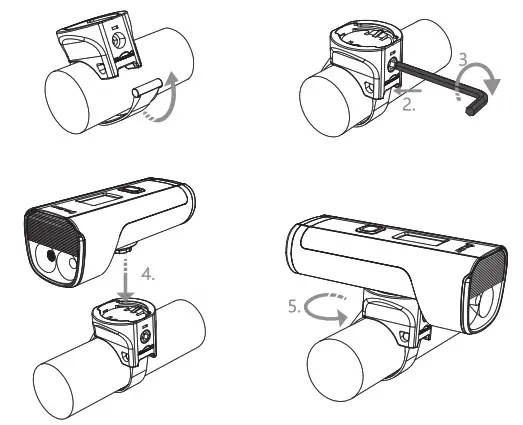 3
2.
4.
5.