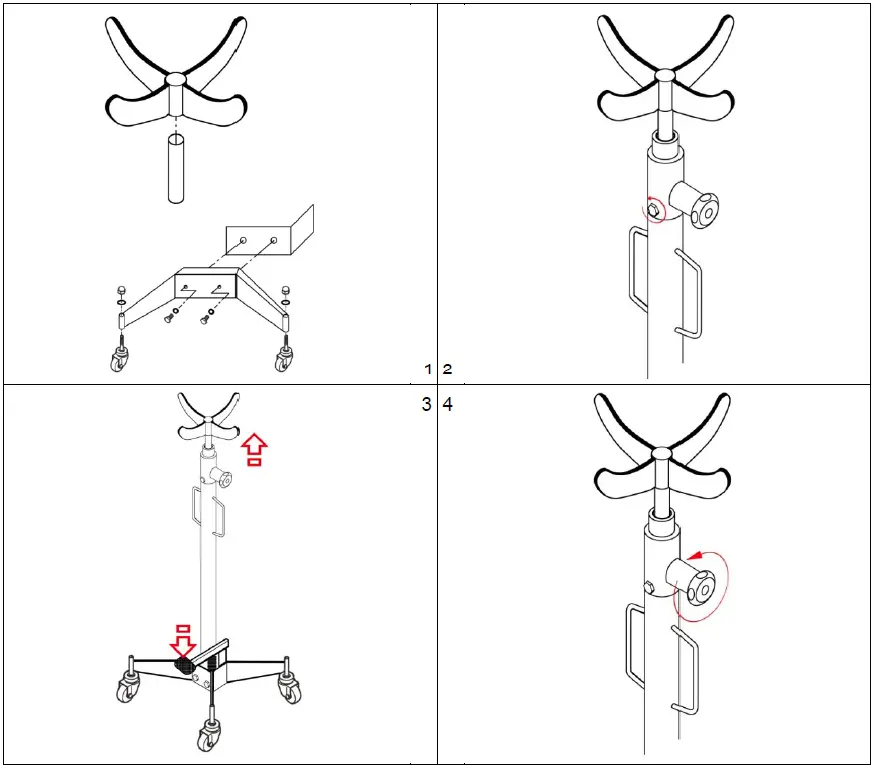 1 2

3 4