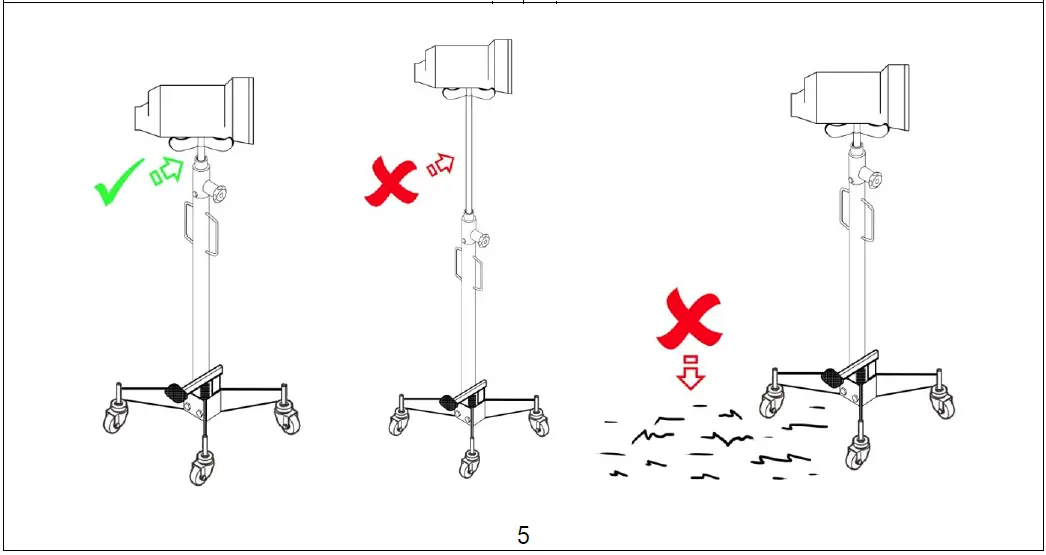 5