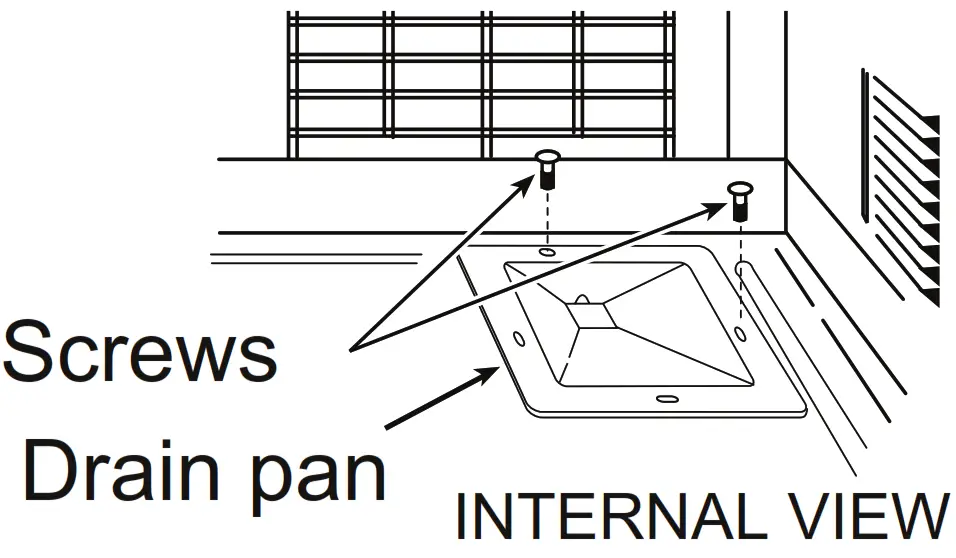 Screws

Drain pan

INTERNAL VIEW