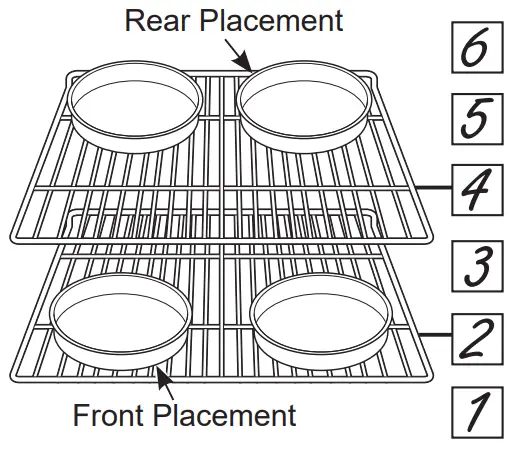 Rear Placement

6

5

4

3

2

1

Front Placement