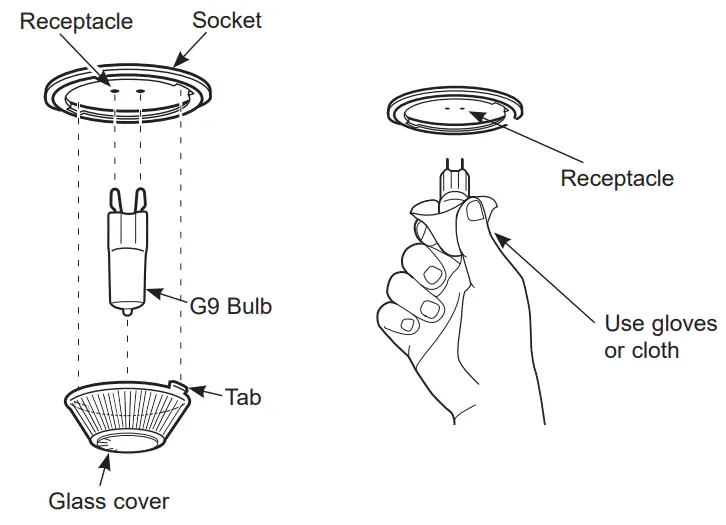 Receptacle
Socket
G9 Bulb
Tab
Glass cover
Receptacle
Use gloves or cloth