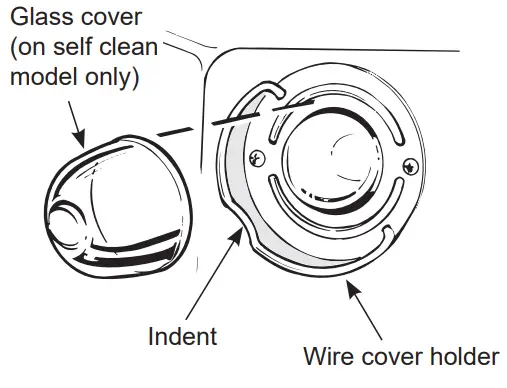 Glass cover (on self clean model only)

Indent

Wire cover holder