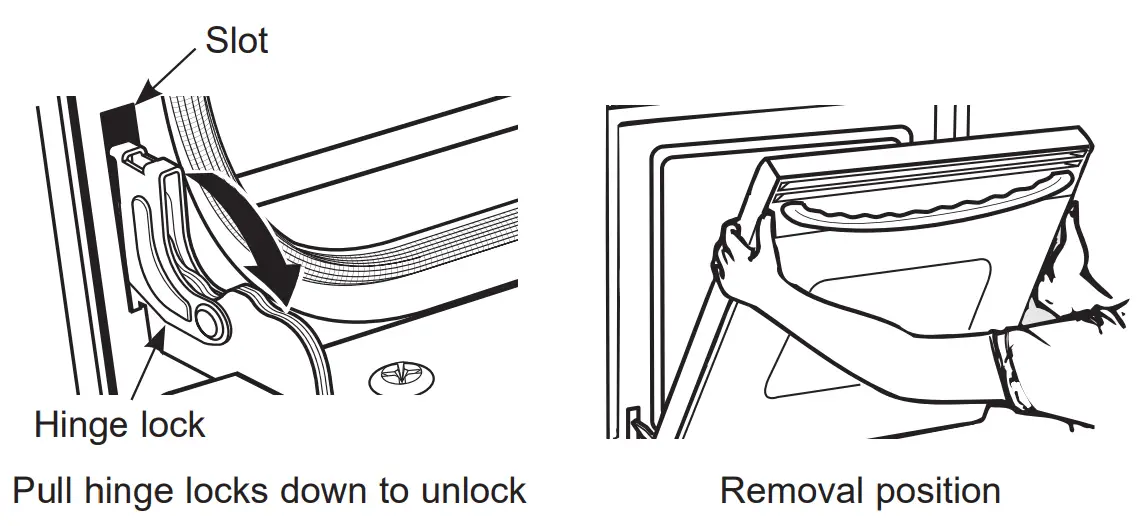 Slot

Hinge lock

Pull hinge locks down to unlock

Removal position