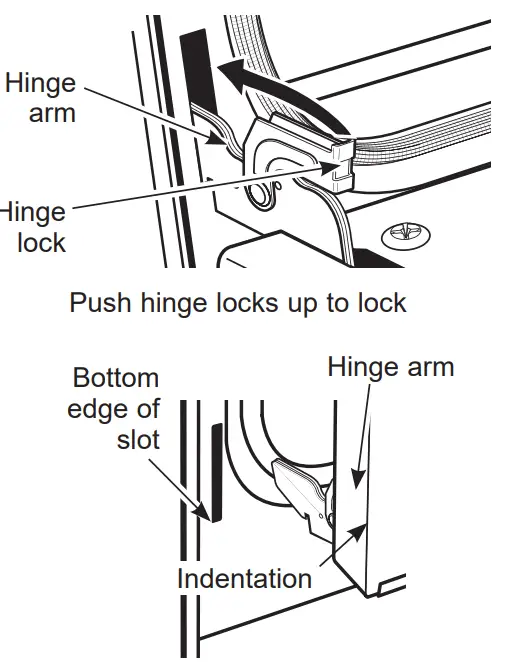 Hinge arm

Hinge lock

Push hinge locks up to lock

Bottom edge of slot

Hinge arm

Indentation