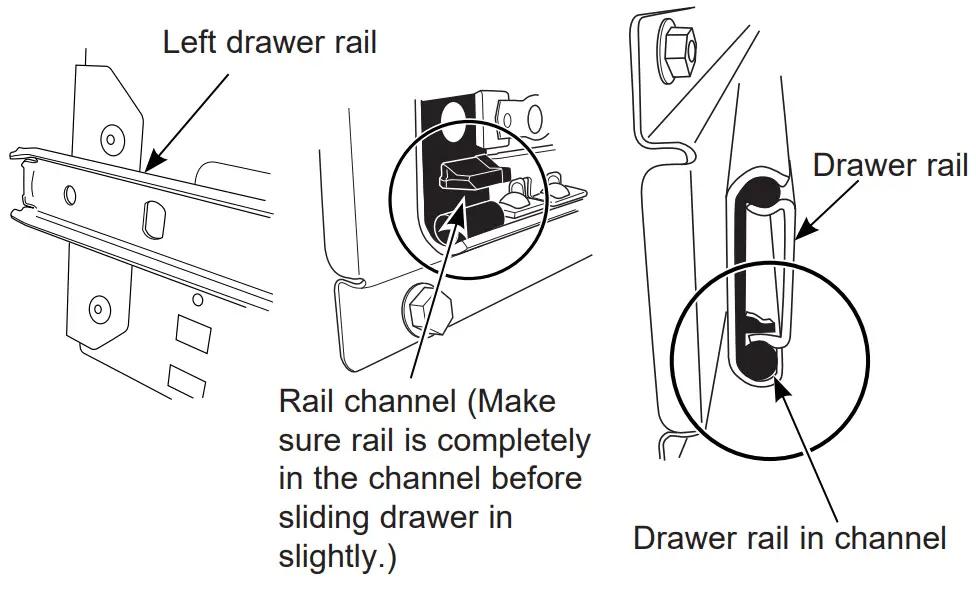 Left drawer rail

Rail channel (Make sure rail is completely in the channel before sliding drawer in slightly.)

Drawer rail

Drawer rail in channel