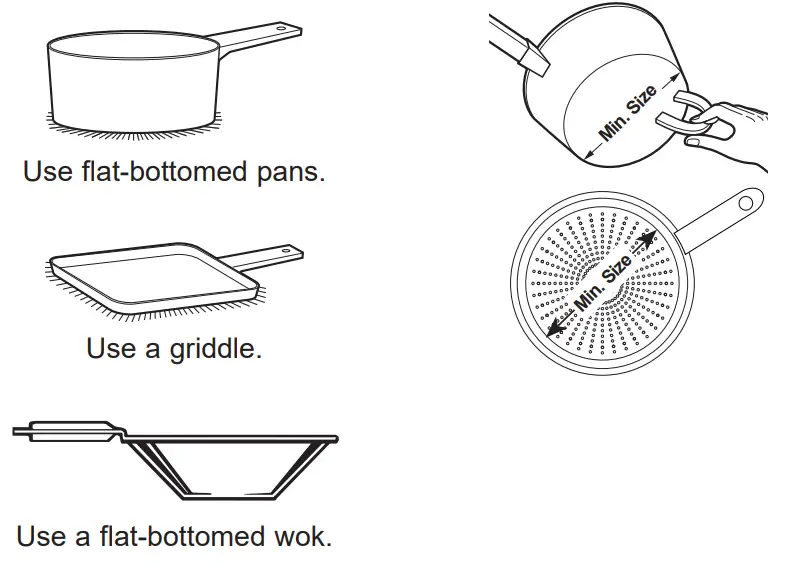 Use flat-bottomed pans.

Use a griddle.

Use a flat-bottomed wok.

Min. Size

Min. Size