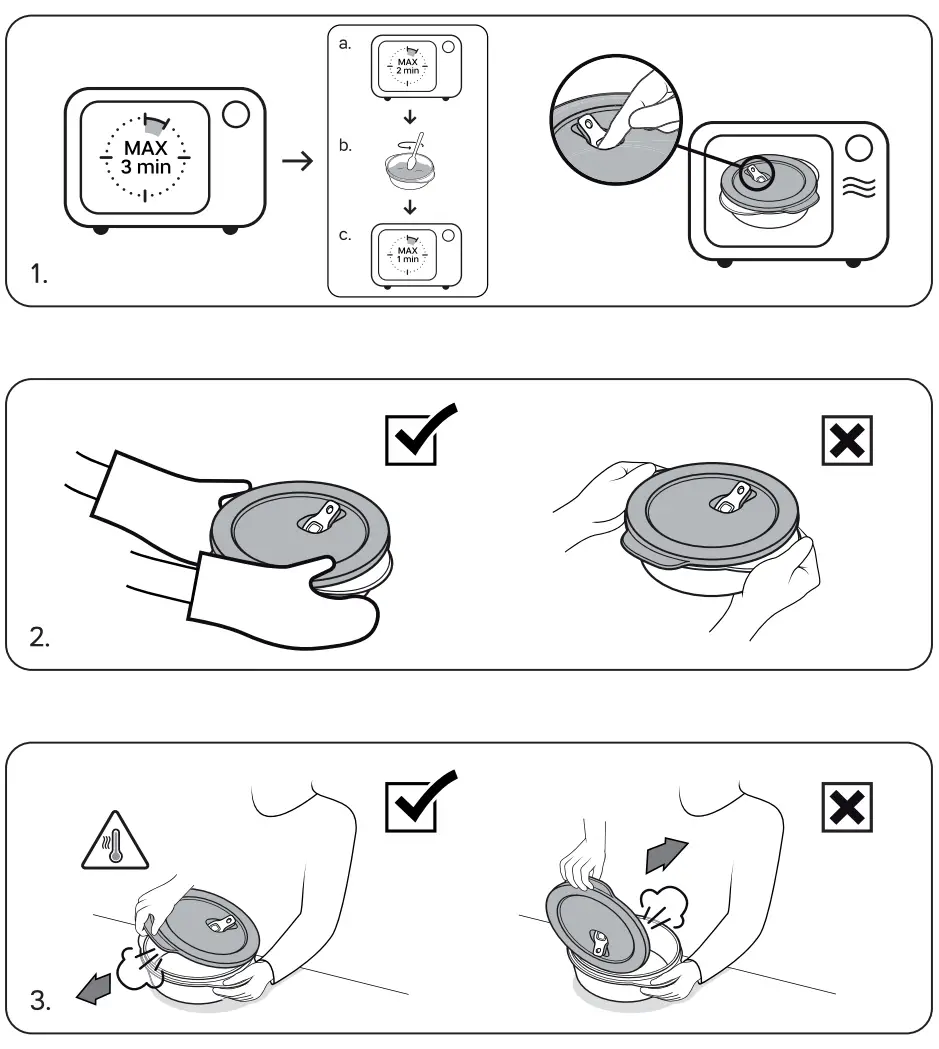 MAX
3 min

a.
MAX
2 min

b.

c.
MAX
1 min

1.

2.

3.