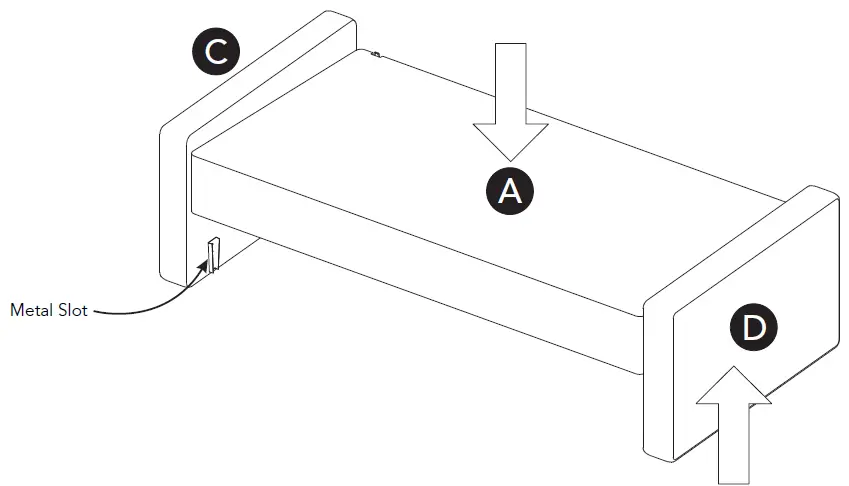 C

A

Metal Slot

D