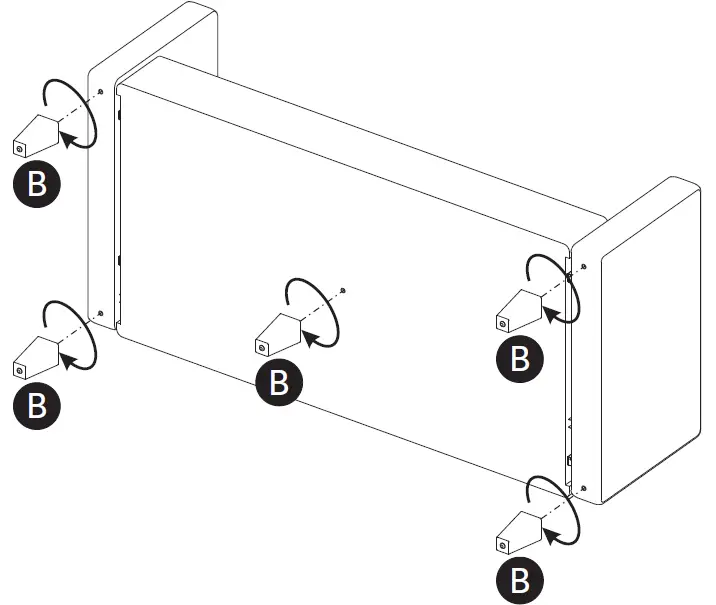 B

B

B

B

B