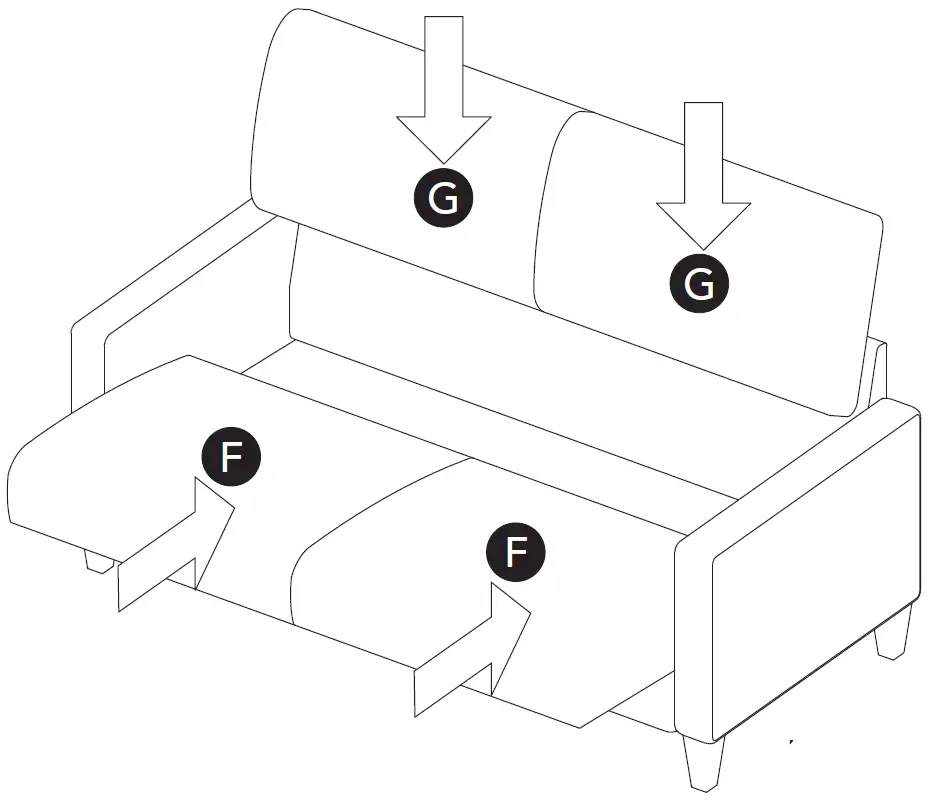 G
G
F
F