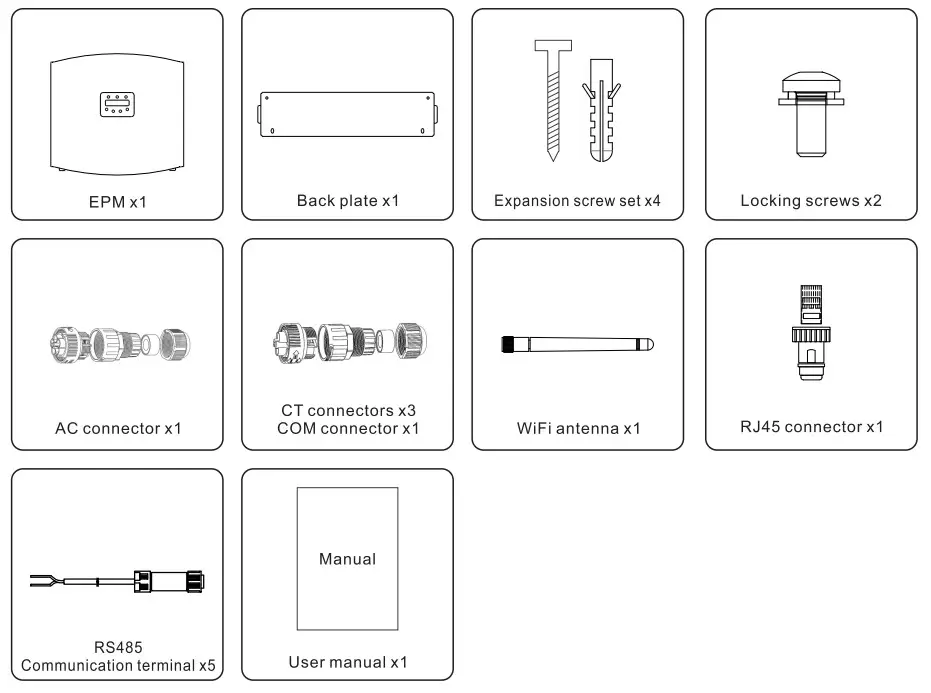 EPM x1

Back plate x1

Expansion screw set x4

Locking screws x2

AC connector x1

CT connectors x3
COM connector x1

WiFi antenna x1

RJ45 connector x1

RS485
Communication terminal x5

Manual

User manual x1