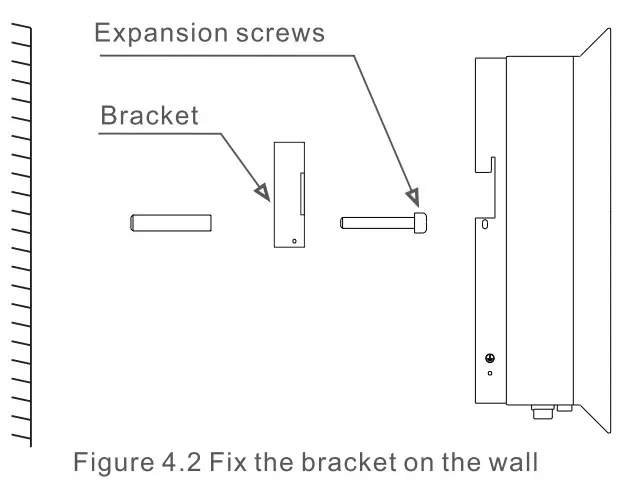 Expansion screws

Bracket

Figure 4.2 Fix the bracket on the wall