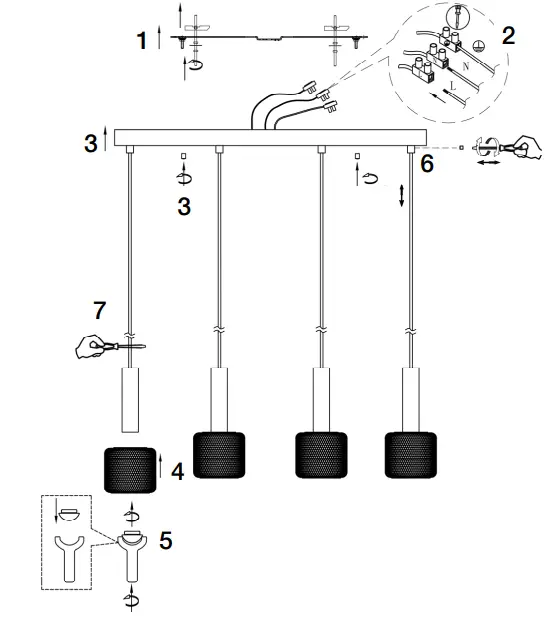 1

2

N

L

3

6

3

7

4

5