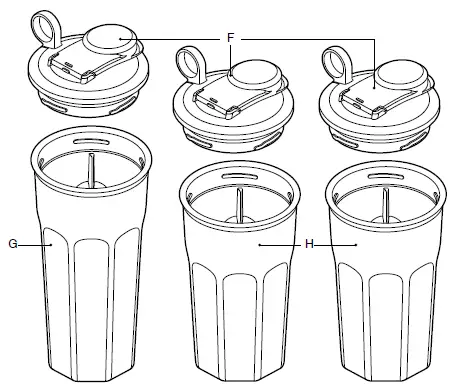 F
G
H