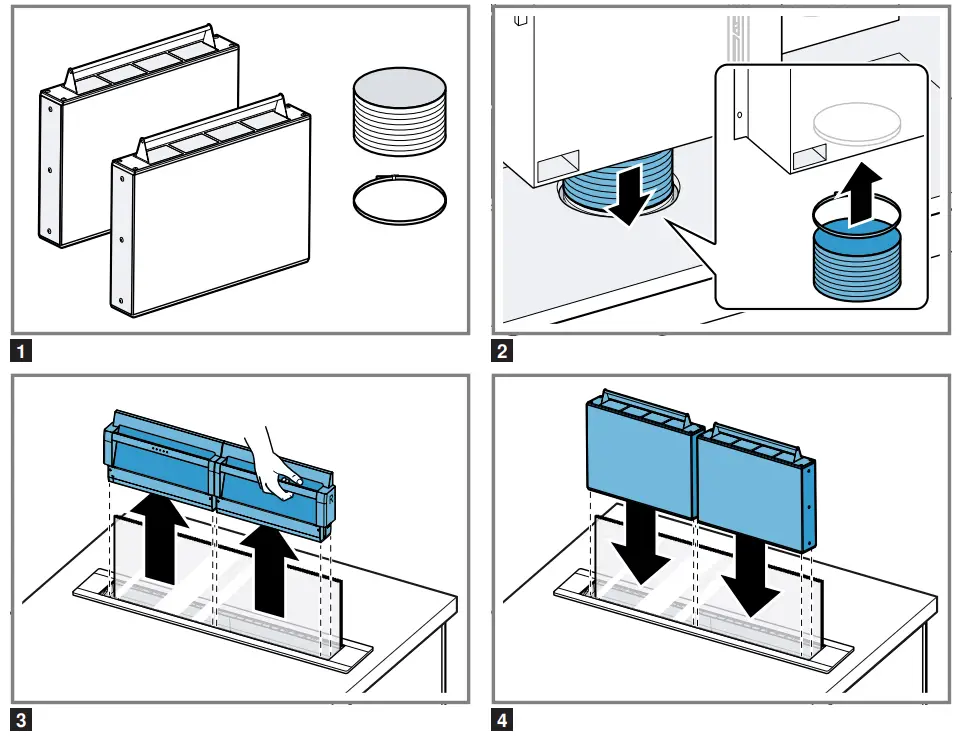 1

2

3

4