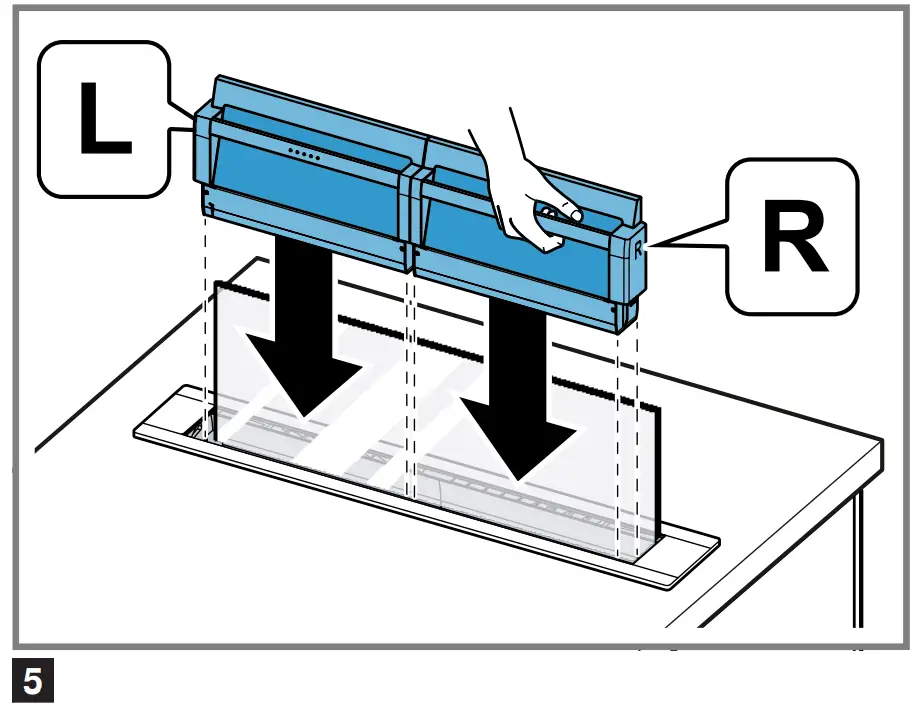 L

R

R

5