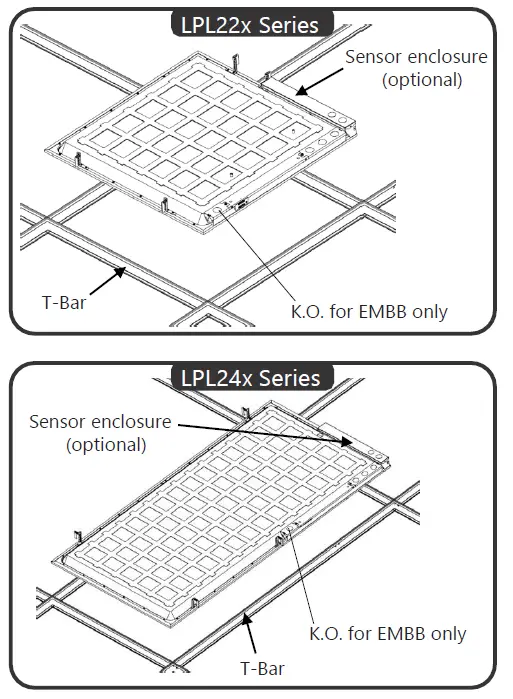 LPL22x Series

Sensor enclosure (optional)

T-Bar

K.O. for EMBB only

LPL24x Series

Sensor enclosure (optional)

K.O. for EMBB only

T-Bar