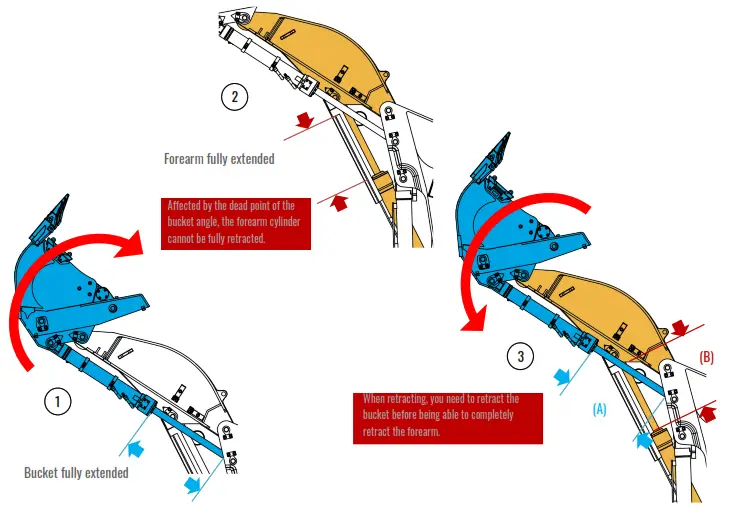 2

Forearm fully extended

Affected by the dead point of the bucket angle, the forearm cylinder cannot be fully retracted.

1

Bucket fully extended

3

(B)

(A)

When retracting, you need to retract the bucket before being able to completely retract the forearm.