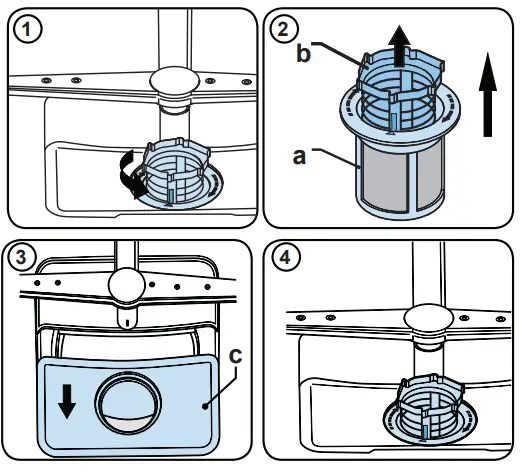 1

2
b
a

3
c

4