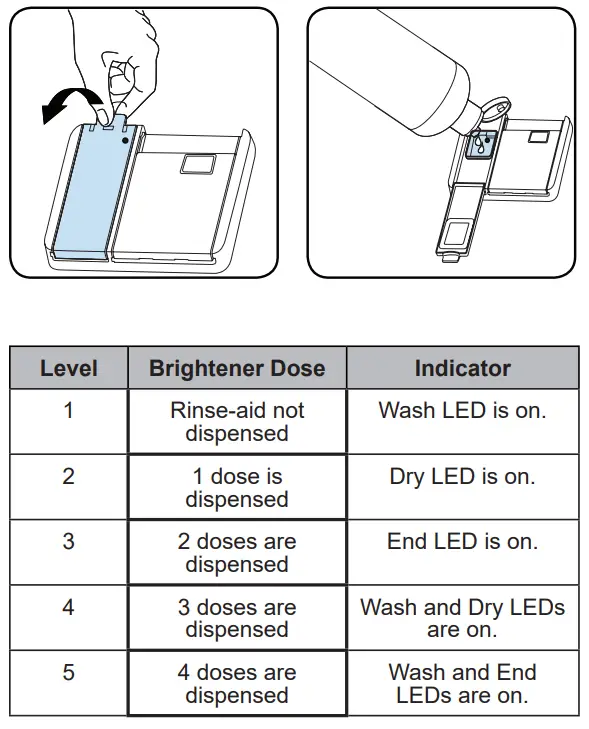 | Level | Brightener Dose | Indicator |
|---|---|---|
| 1 | Rinse-aid not dispensed | Wash LED is on. |
| 2 | 1 dose is dispensed | Dry LED is on. |
| 3 | 2 doses are dispensed | End LED is on. |
| 4 | 3 doses are dispensed | Wash and Dry LEDs are on. |
| 5 | 4 doses are dispensed | Wash and End LEDs are on. |