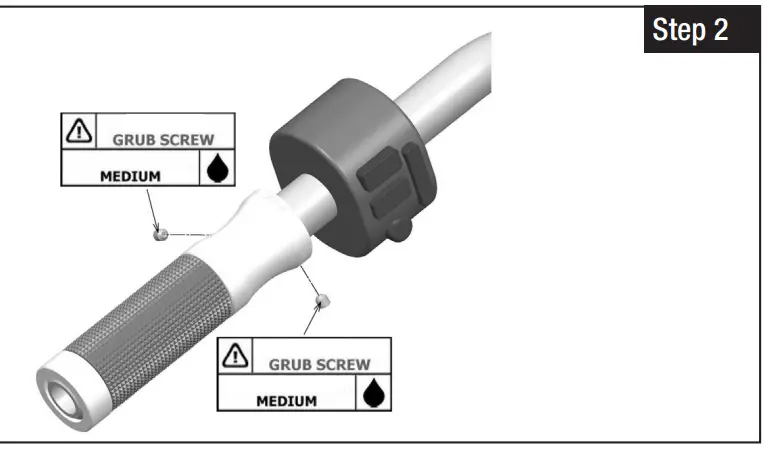 Step 2

GRUB SCREW
MEDIUM

GRUB SCREW
MEDIUM