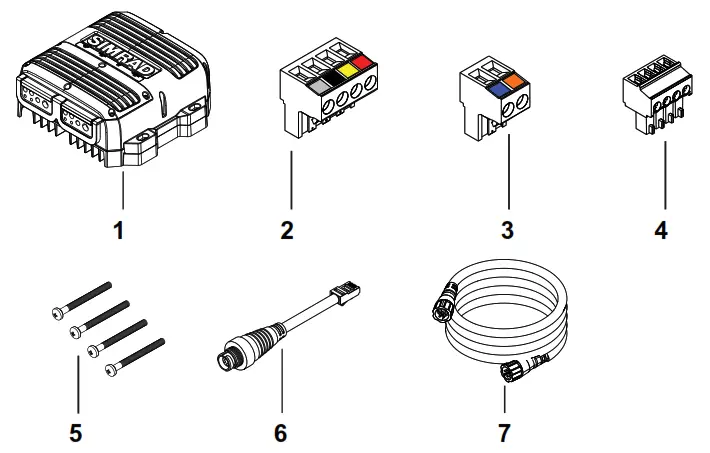 SIMRAD

1

2

3

4

5

6

7