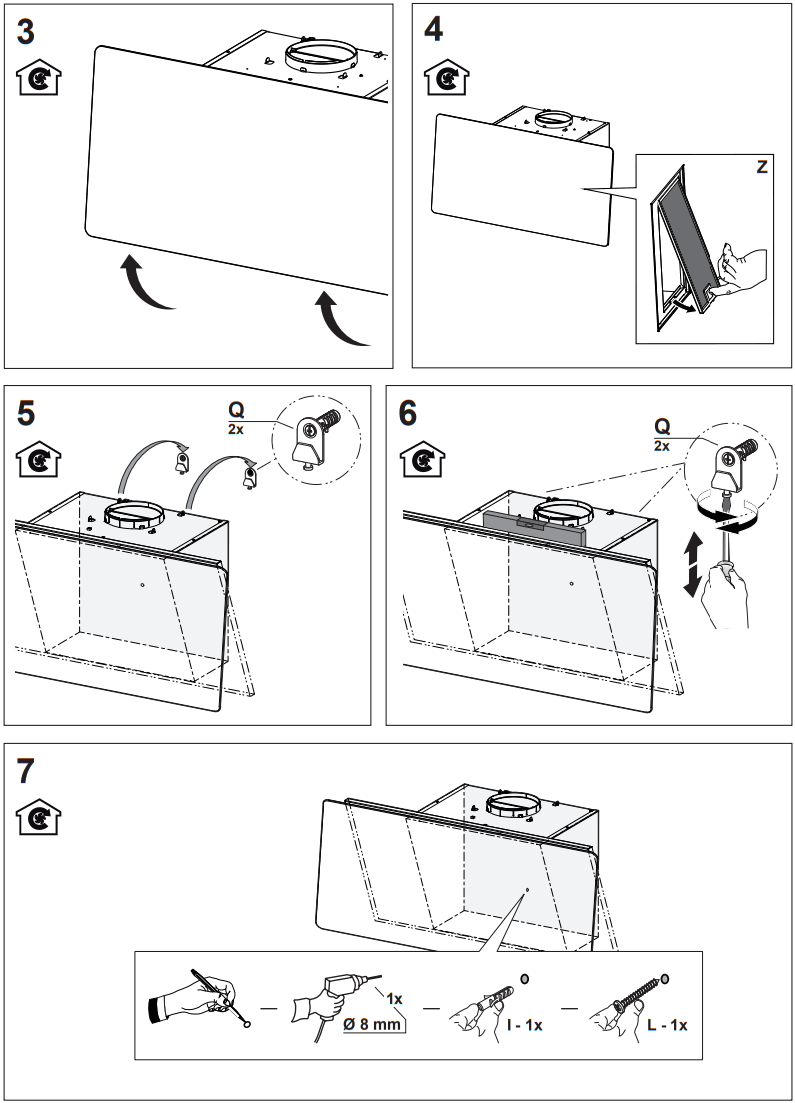 3

4

Z

5

Q
2x

6

Q
2x

7

1x
Ø 8 mm

I - 1x

L - 1x