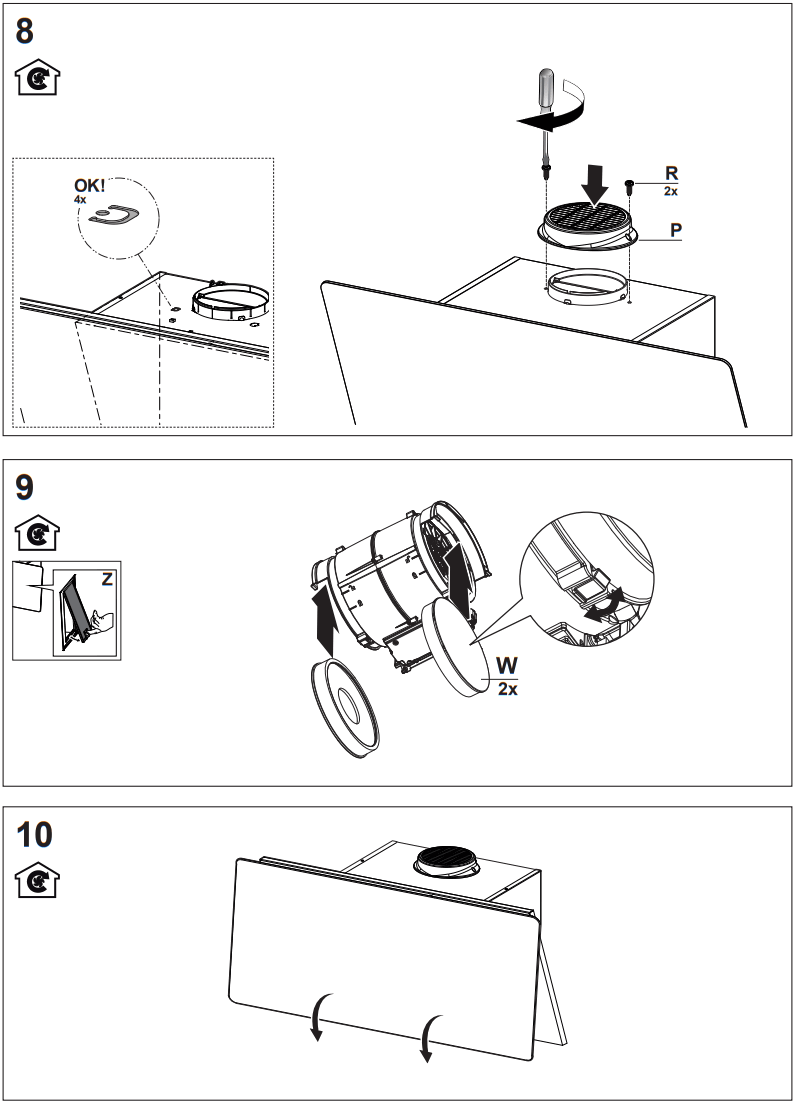 8

OK!
4x

R
2x

P

9

Z

W
2x

10