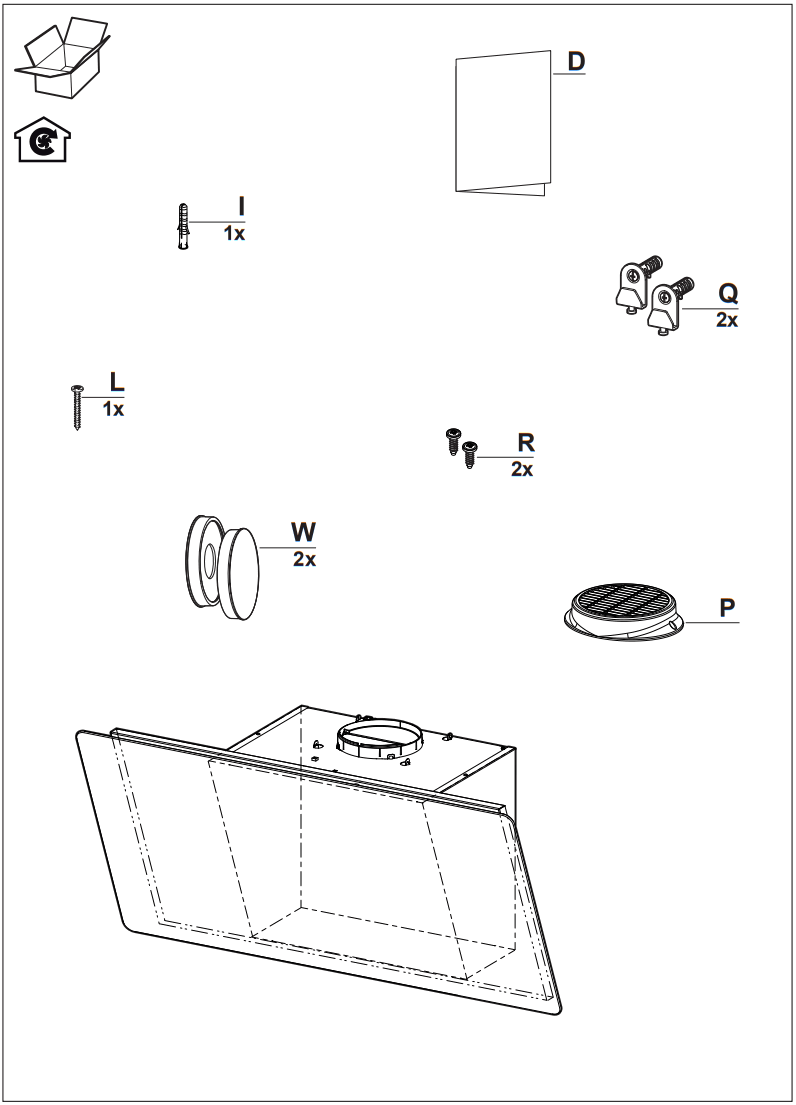 D

I
1x

Q
2x

L
1x

R
2x

W
2x

P