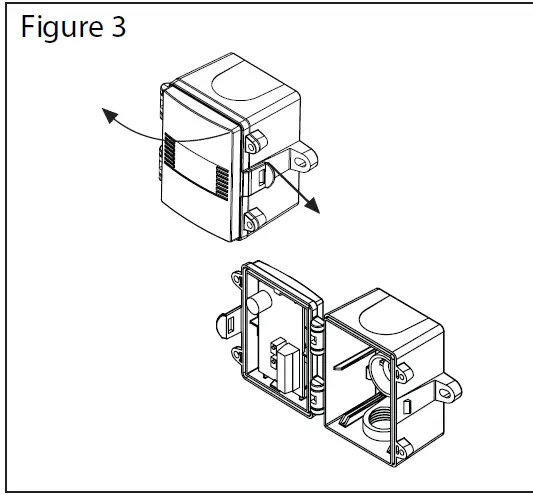 Figure 3