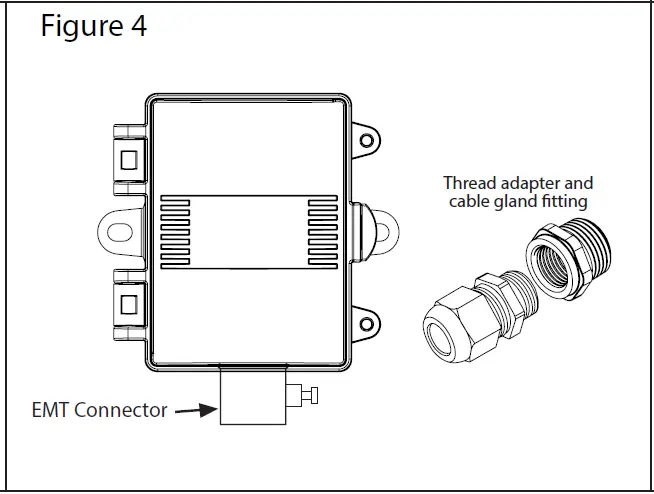 Figure 4

Thread adapter and cable gland fitting

EMT Connector