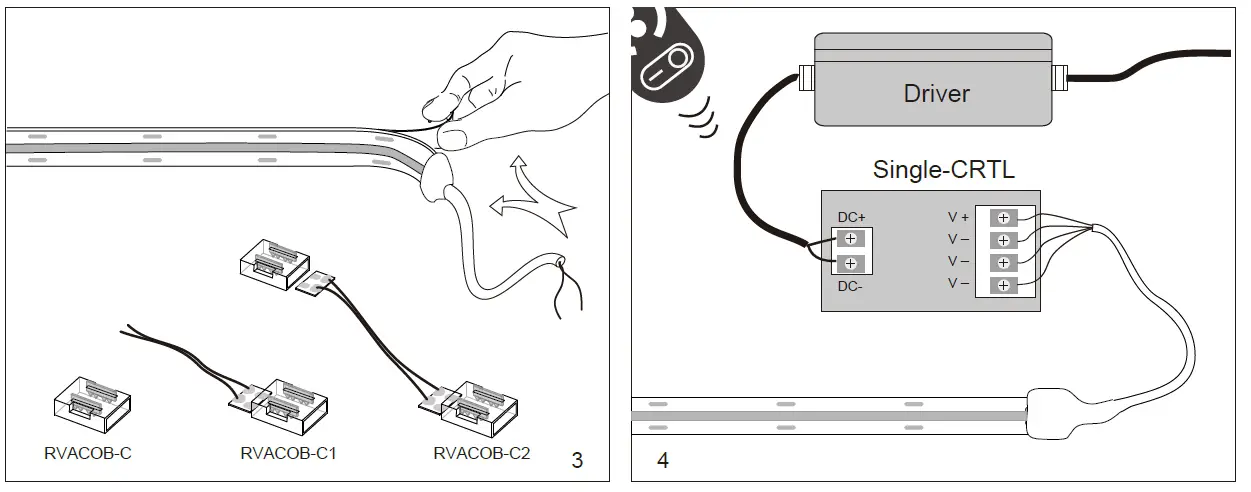 RVACOB-C
RVACOB-C1
RVACOB-C2
3

Driver
Single-CRTL
DC+
DC-
V +
V –
V –
V –
4