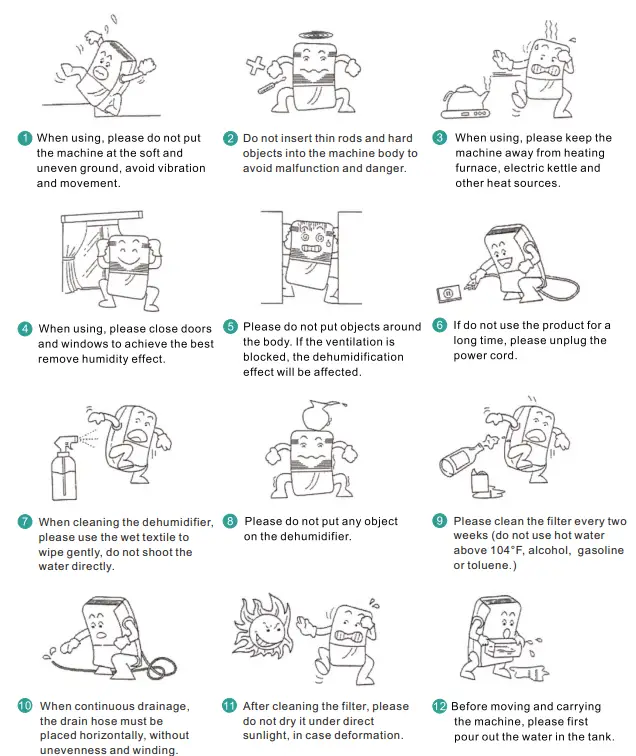 1 When using, please do not put the machine at the soft and uneven ground, avoid vibration and movement.

2 Do not insert thin rods and hard objects into the machine body to avoid malfunction and danger.

3 When using, please keep the machine away from heating furnace, electric kettle and other heat sources.

4 When using, please close doors and windows to achieve the best remove humidity effect.

5 Please do not put objects around the body. If the ventilation is blocked, the dehumidification effect will be affected.

6 If do not use the product for a long time, please unplug the power cord.

7 When cleaning the dehumidifier, please use the wet textile to wipe gently, do not shoot the water directly.

8 Please do not put any object on the dehumidifier.

9 Please clean the filter every two weeks (do not use hot water above 104°F, alcohol, gasoline or toluene.)

10 When continuous drainage, the drain hose must be placed horizontally, without unevenness and winding.

11 After cleaning the filter, please do not dry it under direct sunlight, in case deformation.

12 Before moving and carrying the machine, please first pour out the water in the tank.