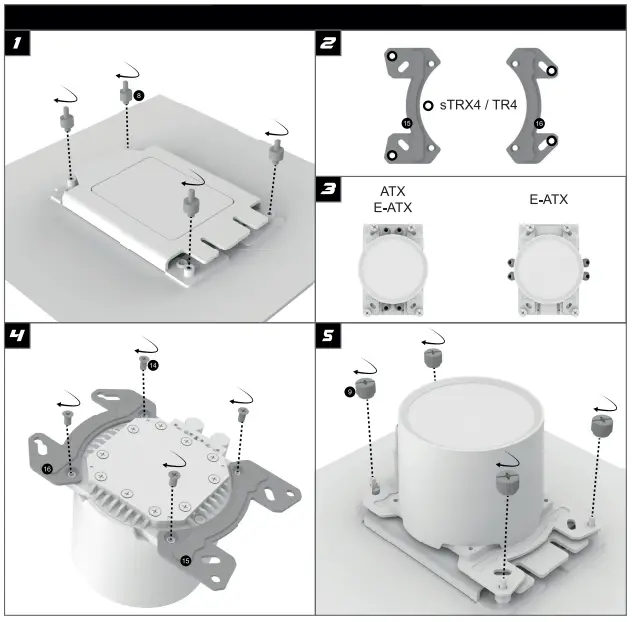 1

8

2

15

sTRX4 / TR4

16

3

ATX
E-ATX

E-ATX

4

14

16

15

5

9