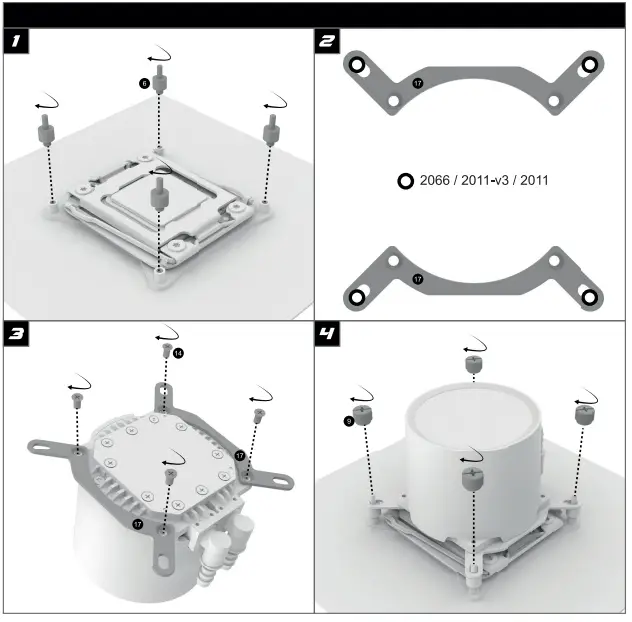 1

6

2

17

2066 / 2011-v3 / 2011

17

3

14

17

17

4

9