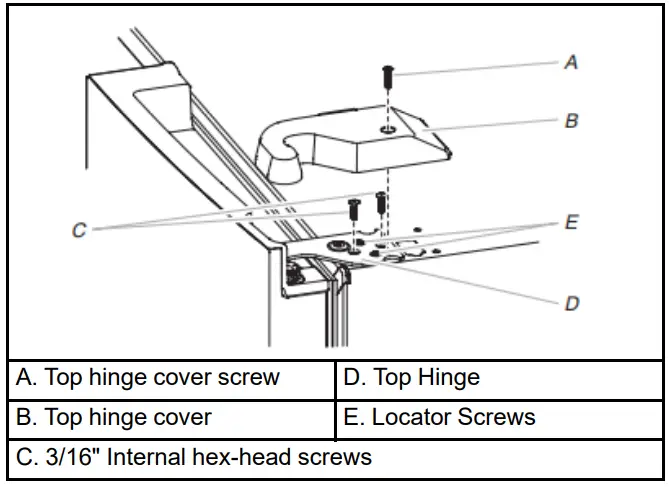 A
B
C
E
D

| A. Top hinge cover screw | D. Top Hinge |
|---|---|
| B. Top hinge cover | E. Locator Screws |
| C. 3/16" Internal hex-head screws | |