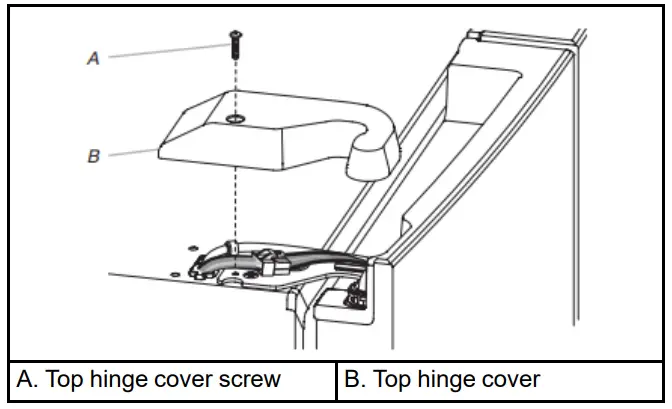 A

B

| A. Top hinge cover screw | B. Top hinge cover |
|---|---|