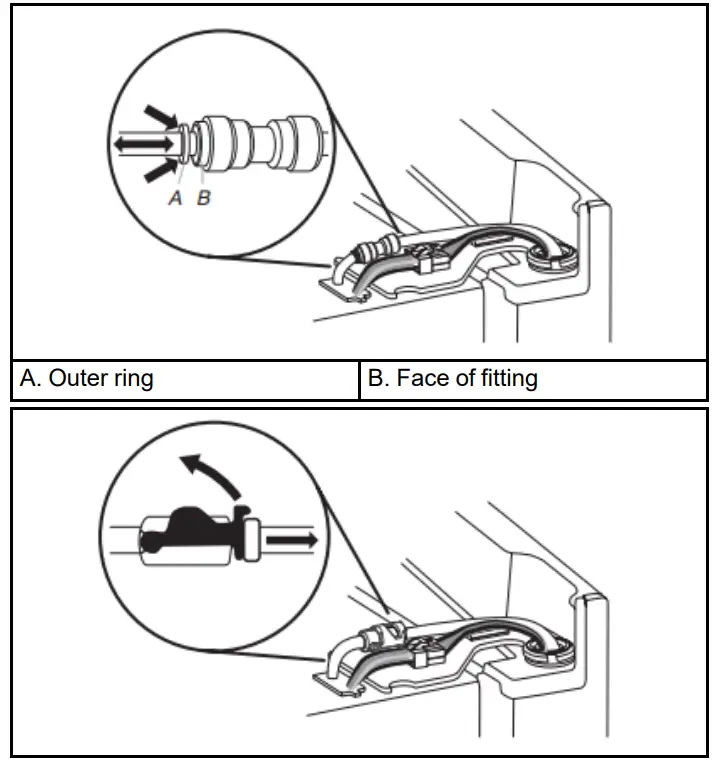 A B

| A. Outer ring | B. Face of fitting |
|---|---|