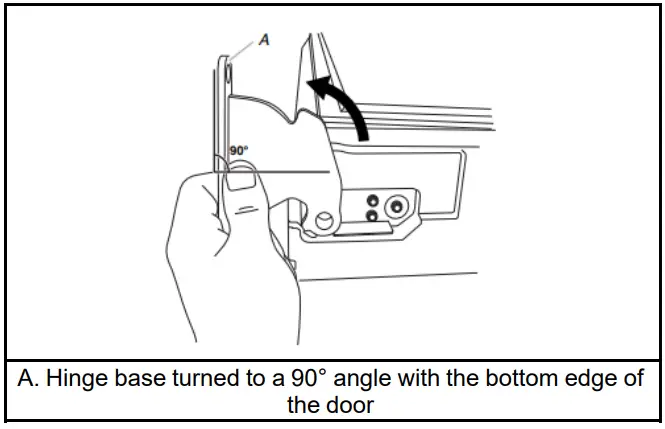 A

90°

A. Hinge base turned to a 90° angle with the bottom edge of the door