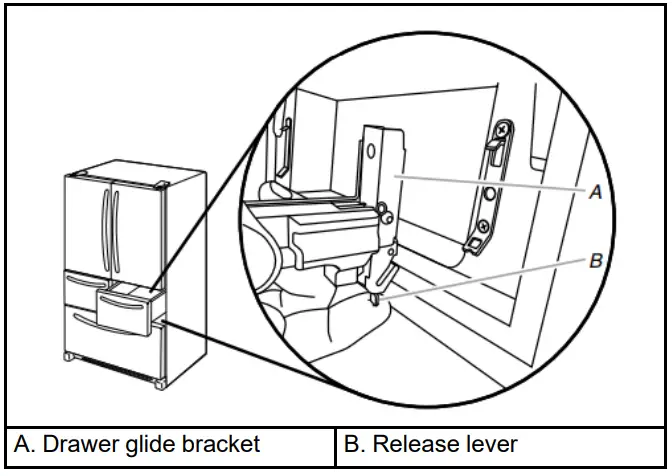 A

B

| A. Drawer glide bracket | B. Release lever |
|---|---|