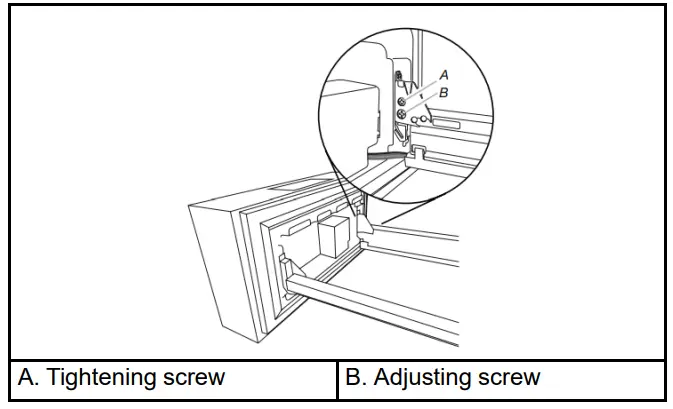 A
B

| A. Tightening screw | B. Adjusting screw |
|---|---|