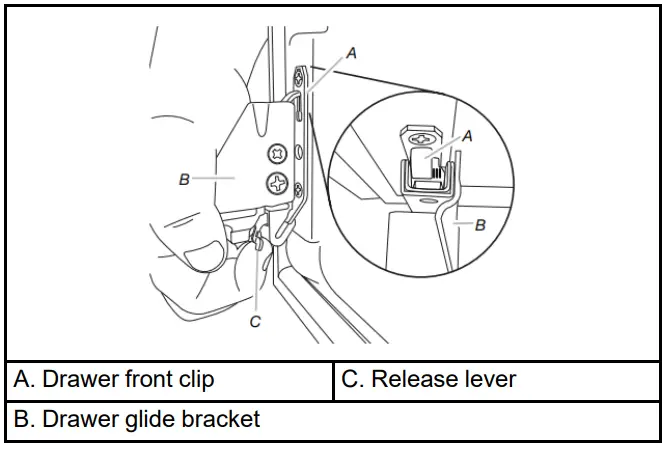 A

A

B

B

C

| A. Drawer front clip | C. Release lever |
|---|---|
| B. Drawer glide bracket | |