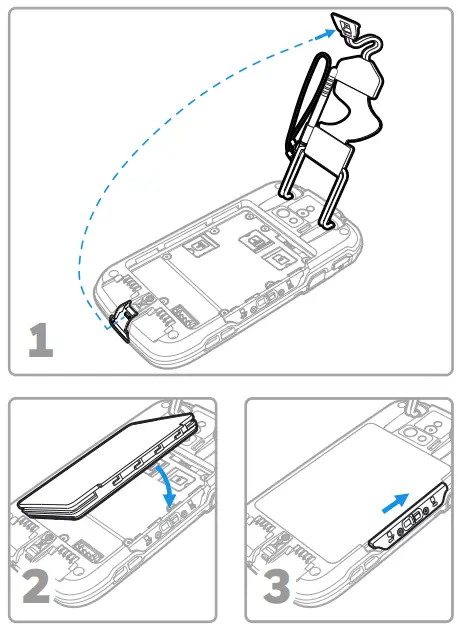 1

2

3