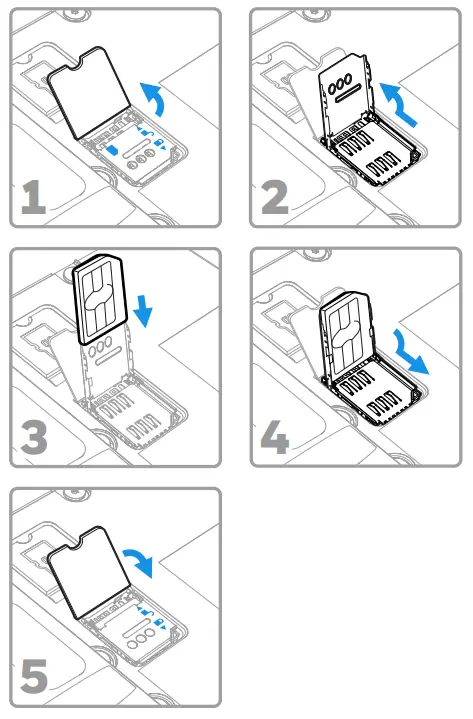 1

2

3

4

5